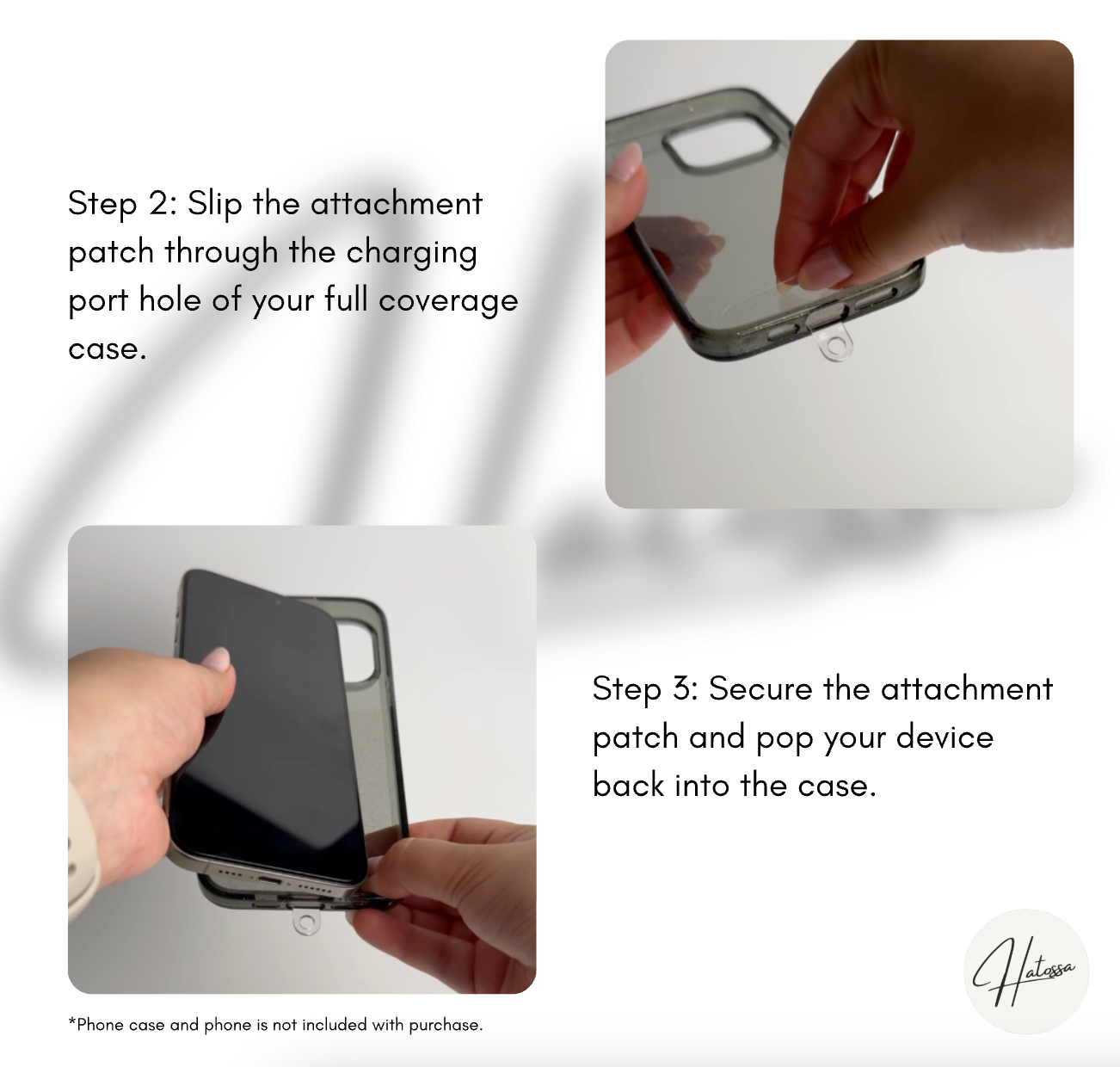 Step 2: Slip the attachment patch through the charging port hole of your full coverage case.

Step 3: Secure the attachment patch and pop your device back into the case.

*Phone case and phone is not included with purchase.

Hatossa